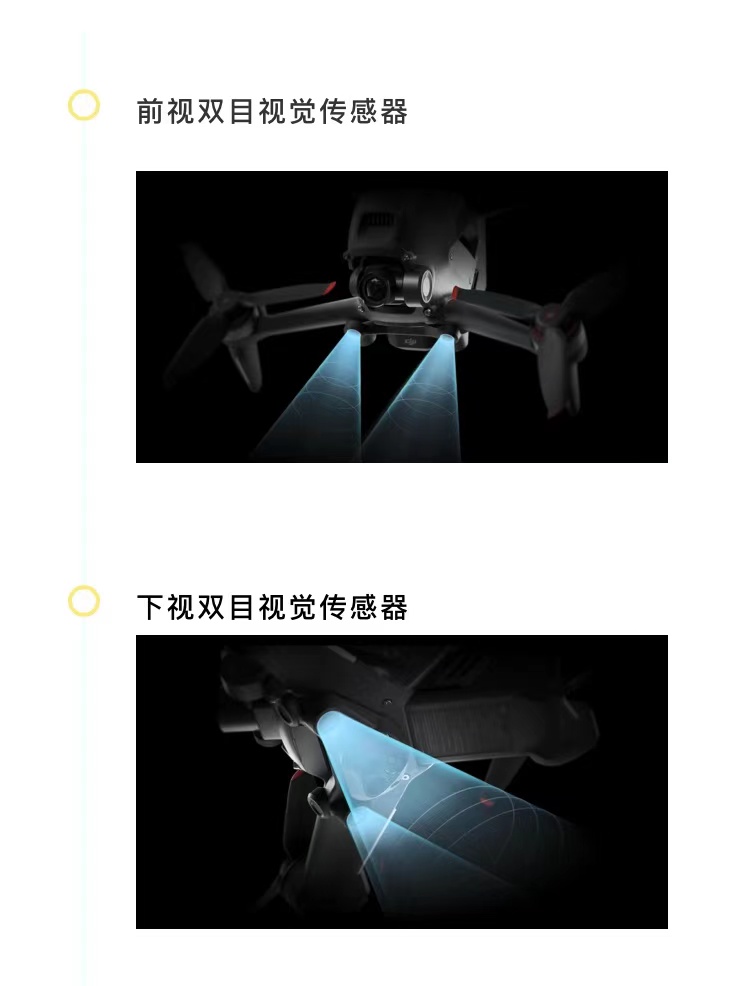 前视双目视觉传感器

下视双目视觉传感器